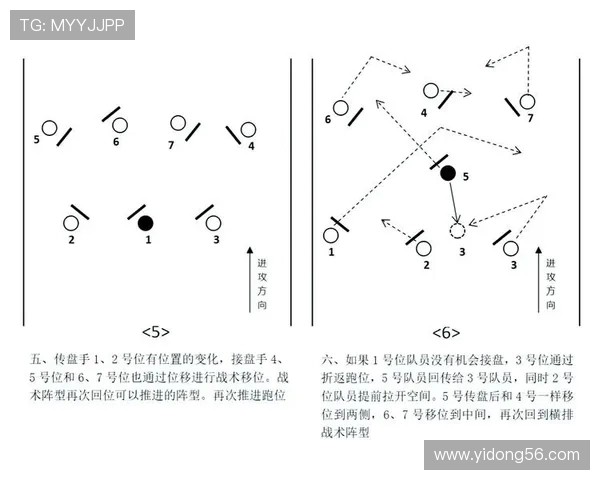 TG: MYYJJPP

5
6
7
4
2
1
3
进攻方向
<5>

五、传盘手 1、2 号位有位置的变化，接盘手 4、5 号位和 6、7 号位也通过位移进行战术移位。战术阵型再次回位可以推进的阵型。再次推进跑位

6
4
7
5
1
2
3
3
进攻方向
<6>

六、如果 1 号位队员没有机会接盘，3 号位通过折返跑位，5 号队员回传给 3 号队员，同时 2 号位队员提前拉开空间。5 号传盘后和 4 号一样移位到两侧，6、7 号移位到中间，再次回到横排战术阵型

www.yidong56.com